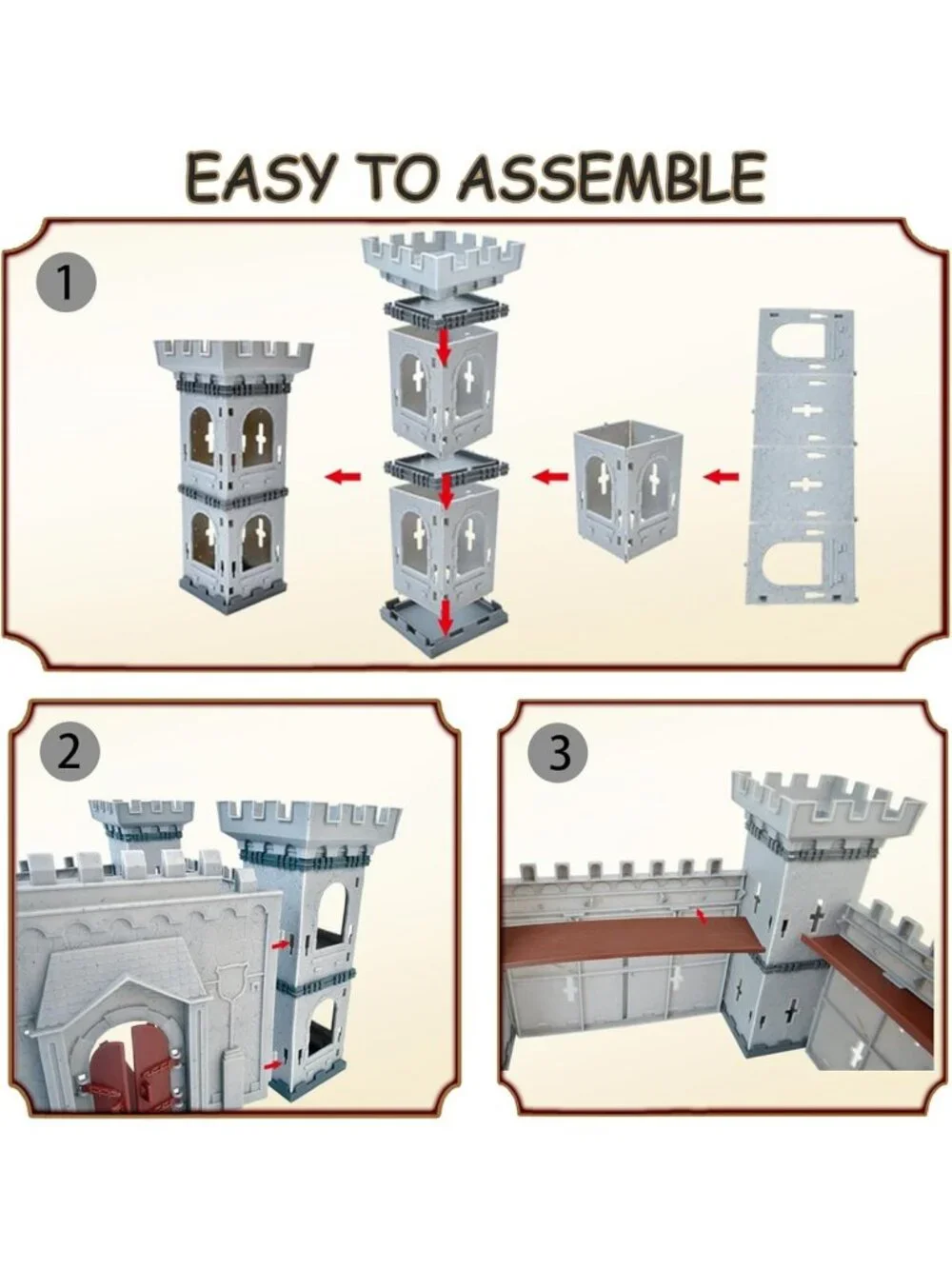 EASY TO ASSEMBLE

1

2

3